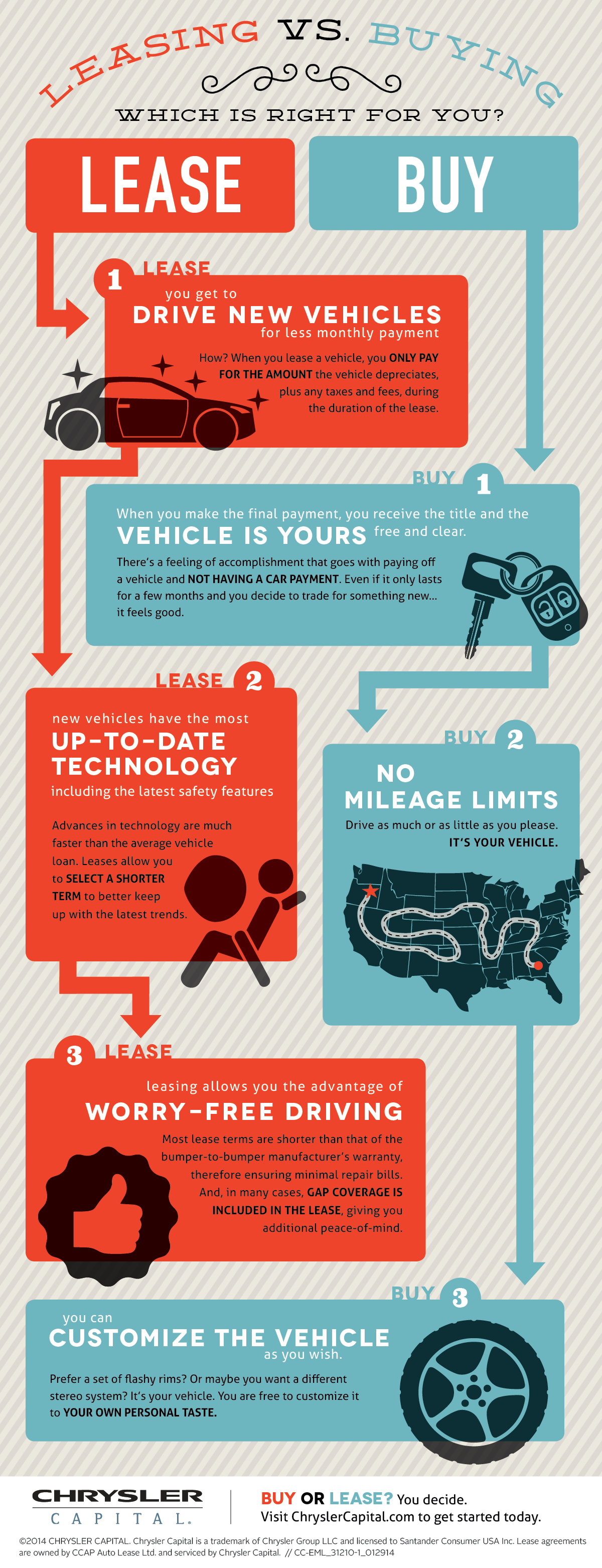 LEASING VS. BUYING

WHICH IS RIGHT FOR YOU?

LEASE

BUY

1 LEASE

you get to

DRIVE NEW VEHICLES

for less monthly payment

How? When you lease a vehicle, you ONLY PAY FOR THE AMOUNT the vehicle depreciates, plus any taxes and fees, during the duration of the lease.

BUY 1

When you make the final payment, you receive the title and the VEHICLE IS YOURS free and clear.

There's a feeling of accomplishment that goes with paying off a vehicle and NOT HAVING A CAR PAYMENT. Even if it only lasts for a few months and you decide to trade for something new... it feels good.

LEASE 2

new vehicles have the most

UP-TO-DATE TECHNOLOGY

including the latest safety features

Advances in technology are much faster than the average vehicle loan. Leases allow you to SELECT A SHORTER TERM to better keep up with the latest trends.

BUY 2

NO MILEAGE LIMITS

Drive as much or as little as you please. IT'S YOUR VEHICLE.

3 LEASE

leasing allows you the advantage of

WORRY-FREE DRIVING

Most lease terms are shorter than that of the bumper-to-bumper manufacturer's warranty, therefore ensuring minimal repair bills. And, in many cases, GAP COVERAGE IS INCLUDED IN THE LEASE, giving you additional peace-of-mind.

BUY 3

you can

CUSTOMIZE THE VEHICLE

as you wish.

Prefer a set of flashy rims? Or maybe you want a different stereo system? It's your vehicle. You are free to customize it to YOUR OWN PERSONAL TASTE.

CHRYSLER CAPITAL.

BUY OR LEASE? You decide.
Visit ChryslerCapital.com to get started today.

©2014 CHRYSLER CAPITAL. Chrysler Capital is a trademark of Chrysler Group LLC and licensed to Santander Consumer USA Inc. Lease agreements are owned by CCAP Auto Lease Ltd. and serviced by Chrysler Capital. // CC-EML_31210-1_012914