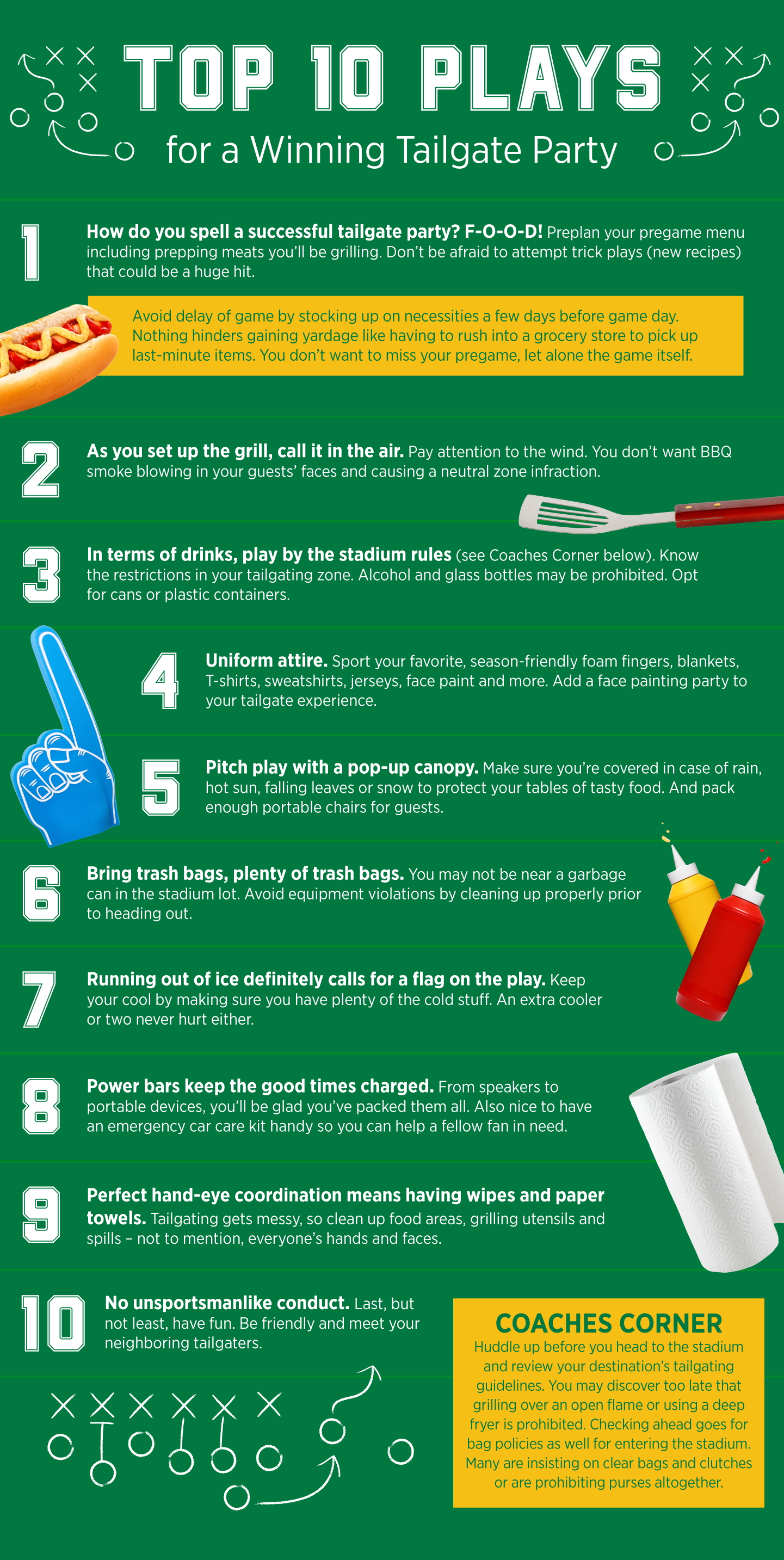 TOP 10 PLAYS
for a Winning Tailgate Party

1 How do you spell a successful tailgate party? F-O-O-D! Preplan your pregame menu including prepping meats you'll be grilling. Don't be afraid to attempt trick plays (new recipes) that could be a huge hit.

Avoid delay of game by stocking up on necessities a few days before game day. Nothing hinders gaining yardage like having to rush into a grocery store to pick up last-minute items. You don't want to miss your pregame, let alone the game itself.

2 As you set up the grill, call it in the air. Pay attention to the wind. You don't want BBQ smoke blowing in your guests' faces and causing a neutral zone infraction.

3 In terms of drinks, play by the stadium rules (see Coaches Corner below). Know the restrictions in your tailgating zone. Alcohol and glass bottles may be prohibited. Opt for cans or plastic containers.

4 Uniform attire. Sport your favorite, season-friendly foam fingers, blankets, T-shirts, sweatshirts, jerseys, face paint and more. Add a face painting party to your tailgate experience.

5 Pitch play with a pop-up canopy. Make sure you're covered in case of rain, hot sun, falling leaves or snow to protect your tables of tasty food. And pack enough portable chairs for guests.

6 Bring trash bags, plenty of trash bags. You may not be near a garbage can in the stadium lot. Avoid equipment violations by cleaning up properly prior to heading out.

7 Running out of ice definitely calls for a flag on the play. Keep your cool by making sure you have plenty of the cold stuff. An extra cooler or two never hurt either.

8 Power bars keep the good times charged. From speakers to portable devices, you'll be glad you've packed them all. Also nice to have an emergency car care kit handy so you can help a fellow fan in need.

9 Perfect hand-eye coordination means having wipes and paper towels. Tailgating gets messy, so clean up food areas, grilling utensils and spills – not to mention, everyone's hands and faces.

10 No unsportsmanlike conduct. Last, but not least, have fun. Be friendly and meet your neighboring tailgaters.

COACHES CORNER
Huddle up before you head to the stadium and review your destination's tailgating guidelines. You may discover too late that grilling over an open flame or using a deep fryer is prohibited. Checking ahead goes for bag policies as well for entering the stadium. Many are insisting on clear bags and clutches or are prohibiting purses altogether.